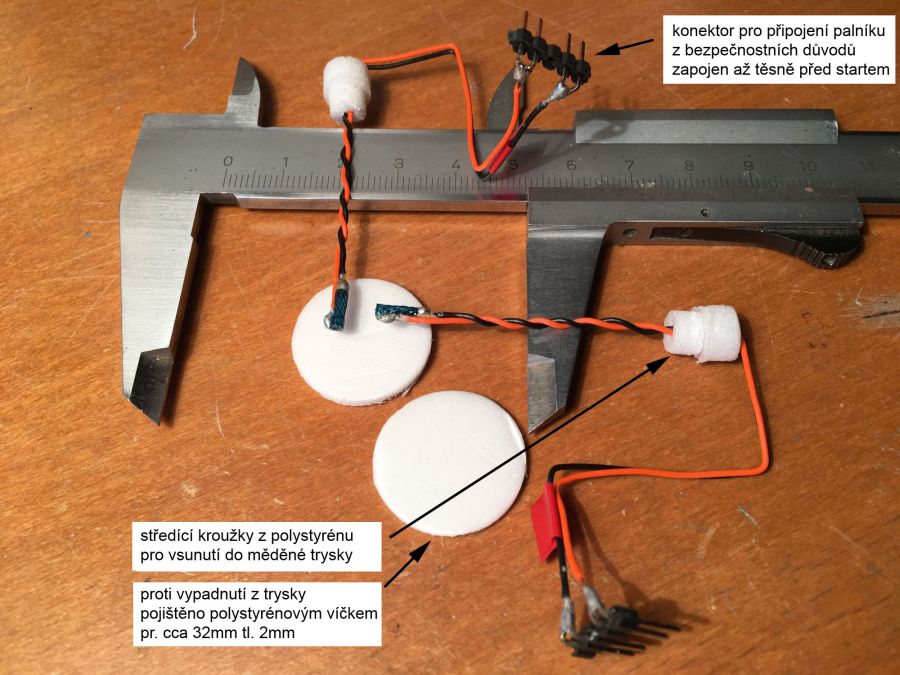 konektor pro připojení palníku z bezpečnostních důvodů zapojen až těsně před startem

0 1 2 3 4 5 6 7 8 9 10 11

středící kroužky z polystyrénu pro vsunutí do měděné trysky

proti vypadnutí z trysky pojištěno polystyrénovým víčkem pr. cca 32mm tl. 2mm